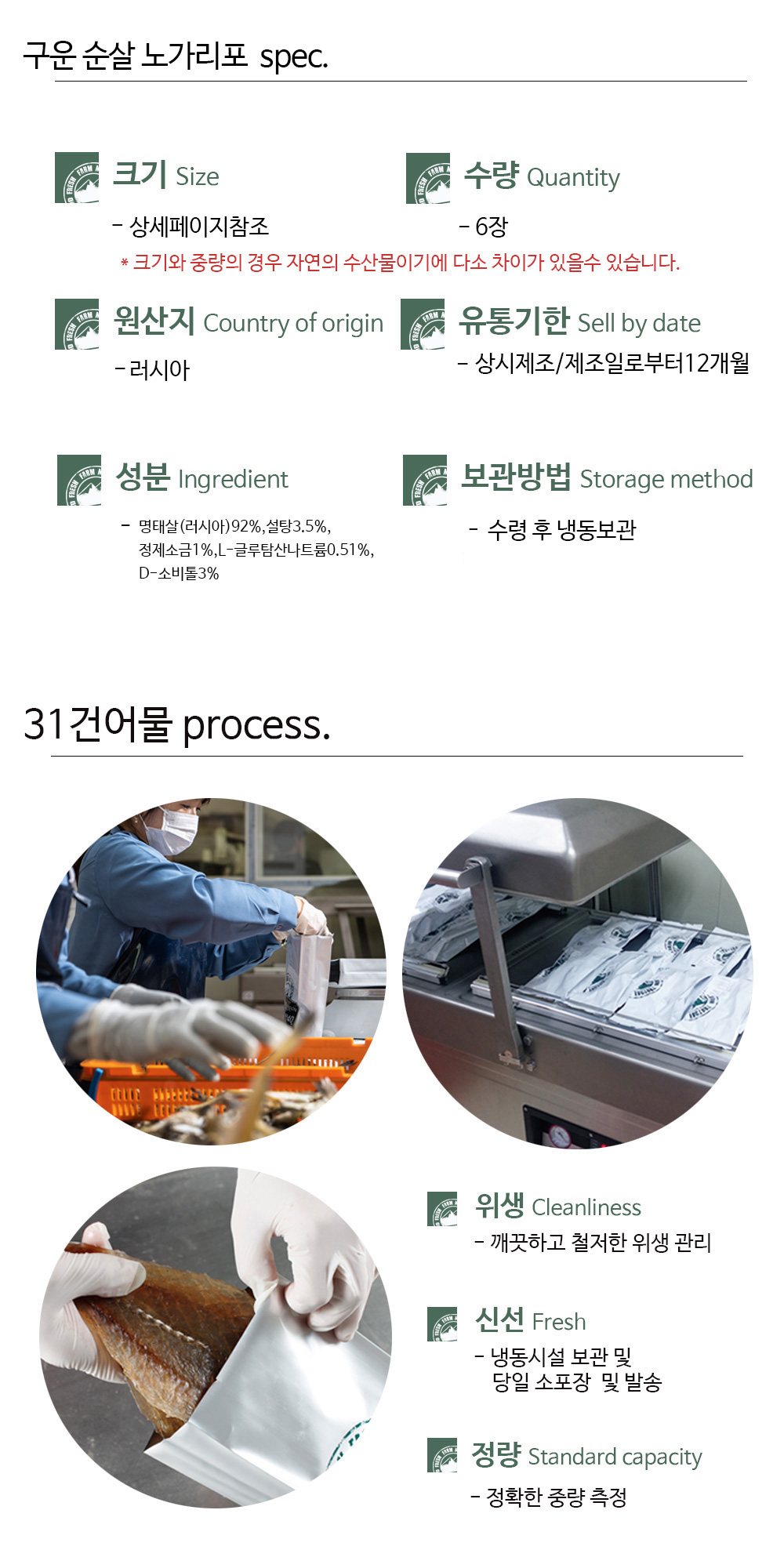 구운 순살 노가리포 spec.

크기 Size

- 상세페이지참조

수량 Quantity

- 6장

* 크기와 중량의 경우 자연의 수산물이기에 다소 차이가 있을수 있습니다.

원산지 Country of origin

- 러시아

유통기한 Sell by date

- 상시제조/제조일로부터12개월

성분 Ingredient

- 명태살(러시아)92%,설탕3.5%, 정제소금1%,L-글루탐산나트륨0.51%, D-소비톨3%

보관방법 Storage method

- 수령 후 냉동보관

31건어물 process.

위생 Cleanliness

- 깨끗하고 철저한 위생 관리

신선 Fresh

- 냉동시설 보관 및 당일 소포장 및 발송

정량 Standard capacity

- 정확한 중량 측정