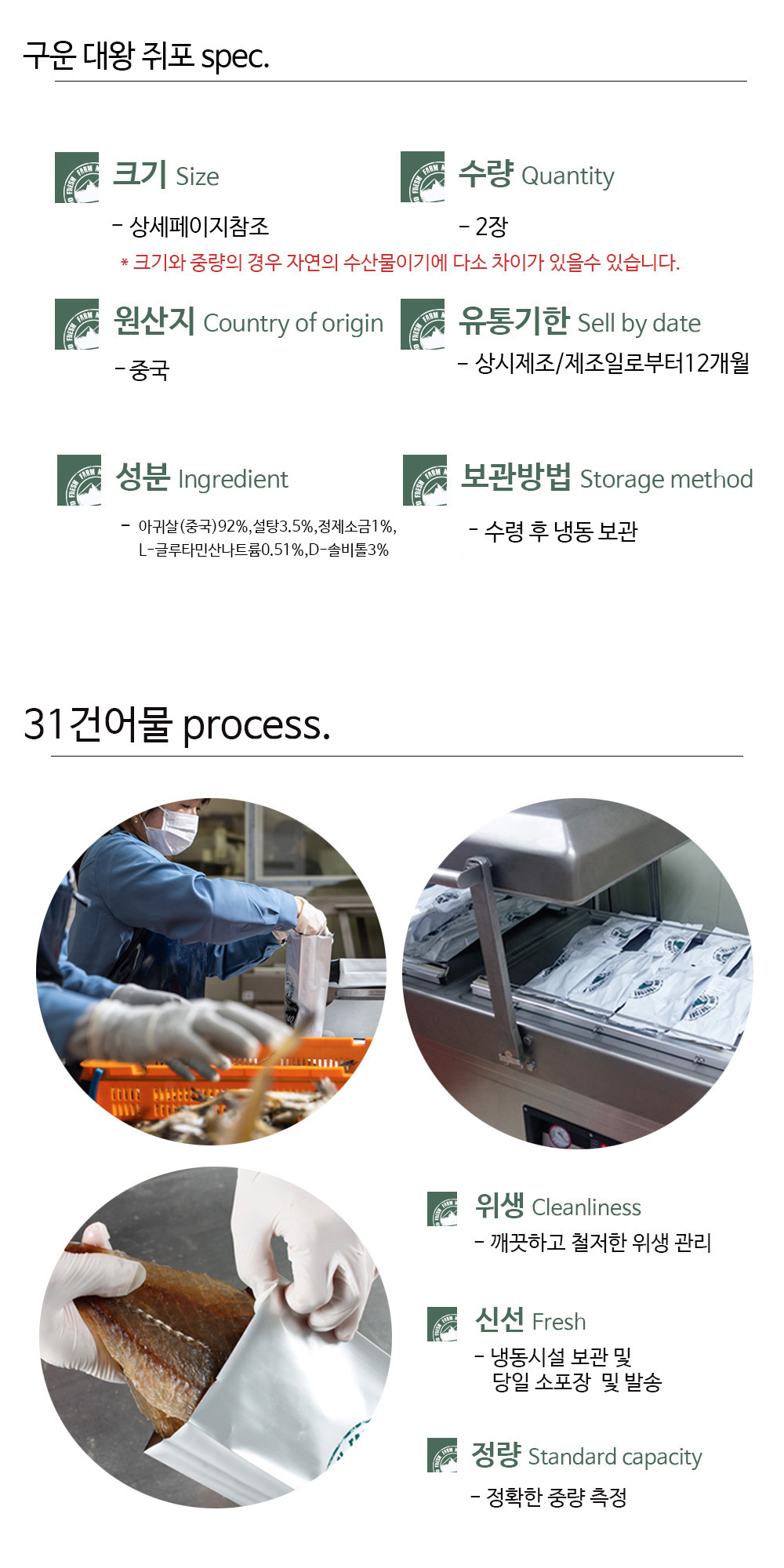 구운 대왕 쥐포 spec.

크기 Size
- 상세페이지참조

수량 Quantity
- 2장

* 크기와 중량의 경우 자연의 수산물이기에 다소 차이가 있을수 있습니다.

원산지 Country of origin
- 중국

유통기한 Sell by date
- 상시제조/제조일로부터12개월

성분 Ingredient
- 아귀살(중국)92%,설탕3.5%,정제소금1%, L-글루타민산나트륨0.51%,D-솔비톨3%

보관방법 Storage method
- 수령 후 냉동 보관

31건어물 process.

위생 Cleanliness
- 깨끗하고 철저한 위생 관리

신선 Fresh
- 냉동시설 보관 및 당일 소포장 및 발송

정량 Standard capacity
- 정확한 중량 측정