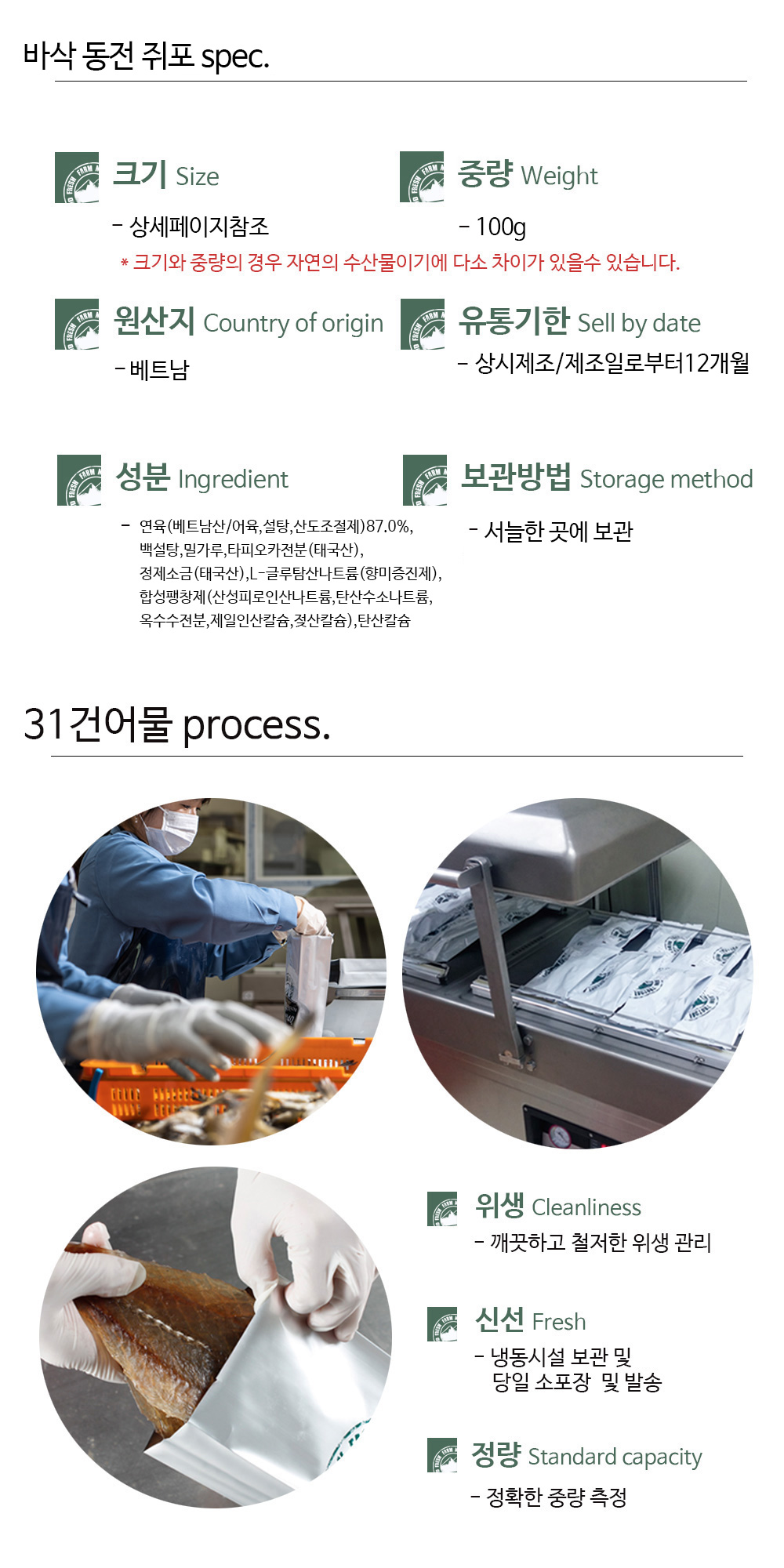 바삭 동전 쥐포 spec.

크기 Size
- 상세페이지참조

중량 Weight
- 100g

* 크기와 중량의 경우 자연의 수산물이기에 다소 차이가 있을수 있습니다.

원산지 Country of origin
- 베트남

유통기한 Sell by date
- 상시제조/제조일로부터12개월

성분 Ingredient
- 연육(베트남산/어육,설탕,산도조절제)87.0%, 백설탕,밀가루,타피오카전분(태국산), 정제소금(태국산),L-글루탐산나트륨(향미증진제), 합성팽창제(산성피로인산나트륨,탄산수소나트륨, 옥수수전분,제일인산칼슘,젖산칼슘),탄산칼슘

보관방법 Storage method
- 서늘한 곳에 보관

31건어물 process.

위생 Cleanliness
- 깨끗하고 철저한 위생 관리

신선 Fresh
- 냉동시설 보관 및 당일 소포장 및 발송

정량 Standard capacity
- 정확한 중량 측정